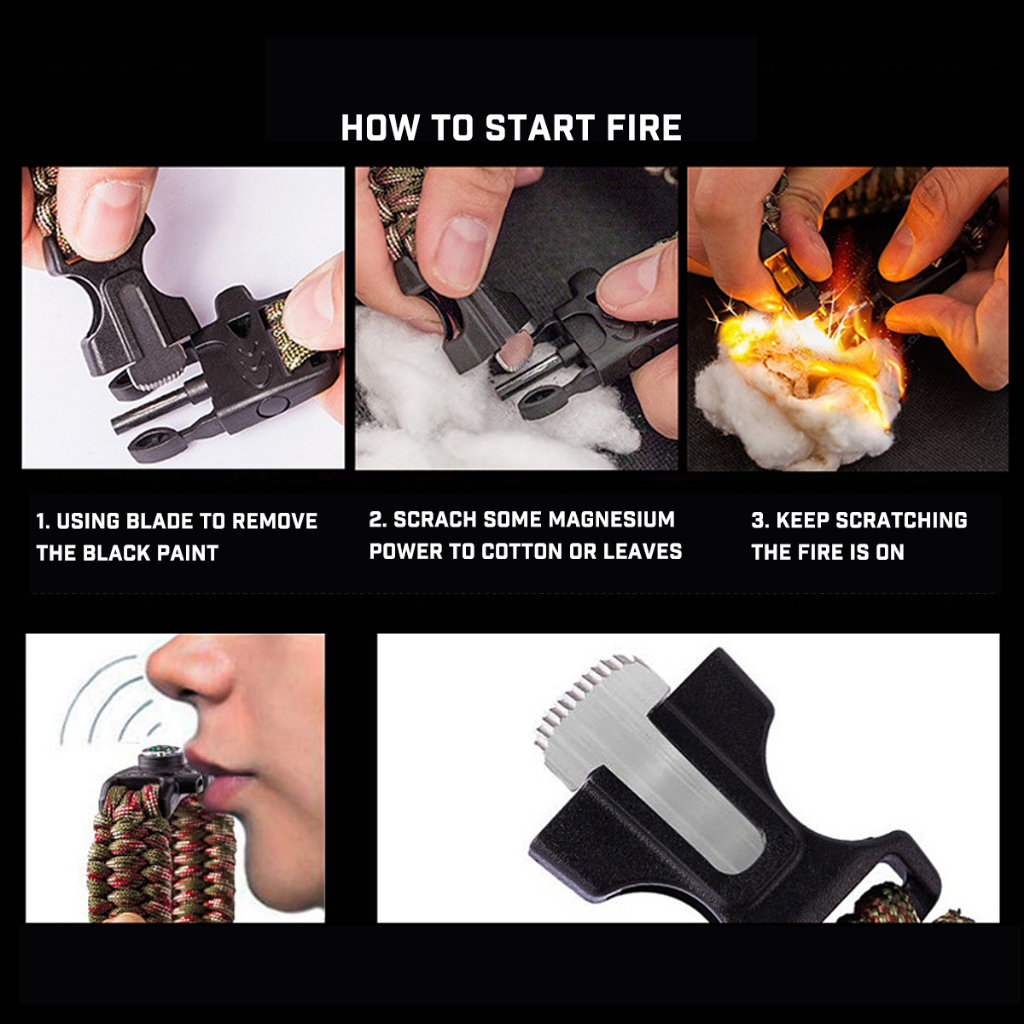 HOW TO START FIRE

1. USING BLADE TO REMOVE THE BLACK PAINT

2. SCRACH SOME MAGNESIUM POWER TO COTTON OR LEAVES

3. KEEP SCRATCHING THE FIRE IS ON